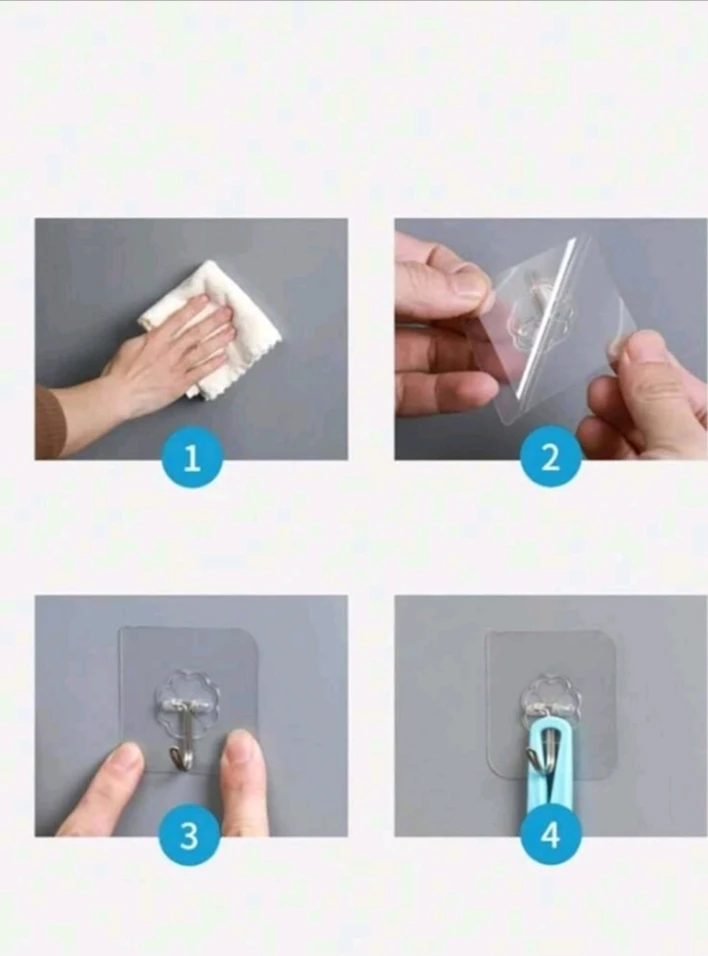 1

2

3

4