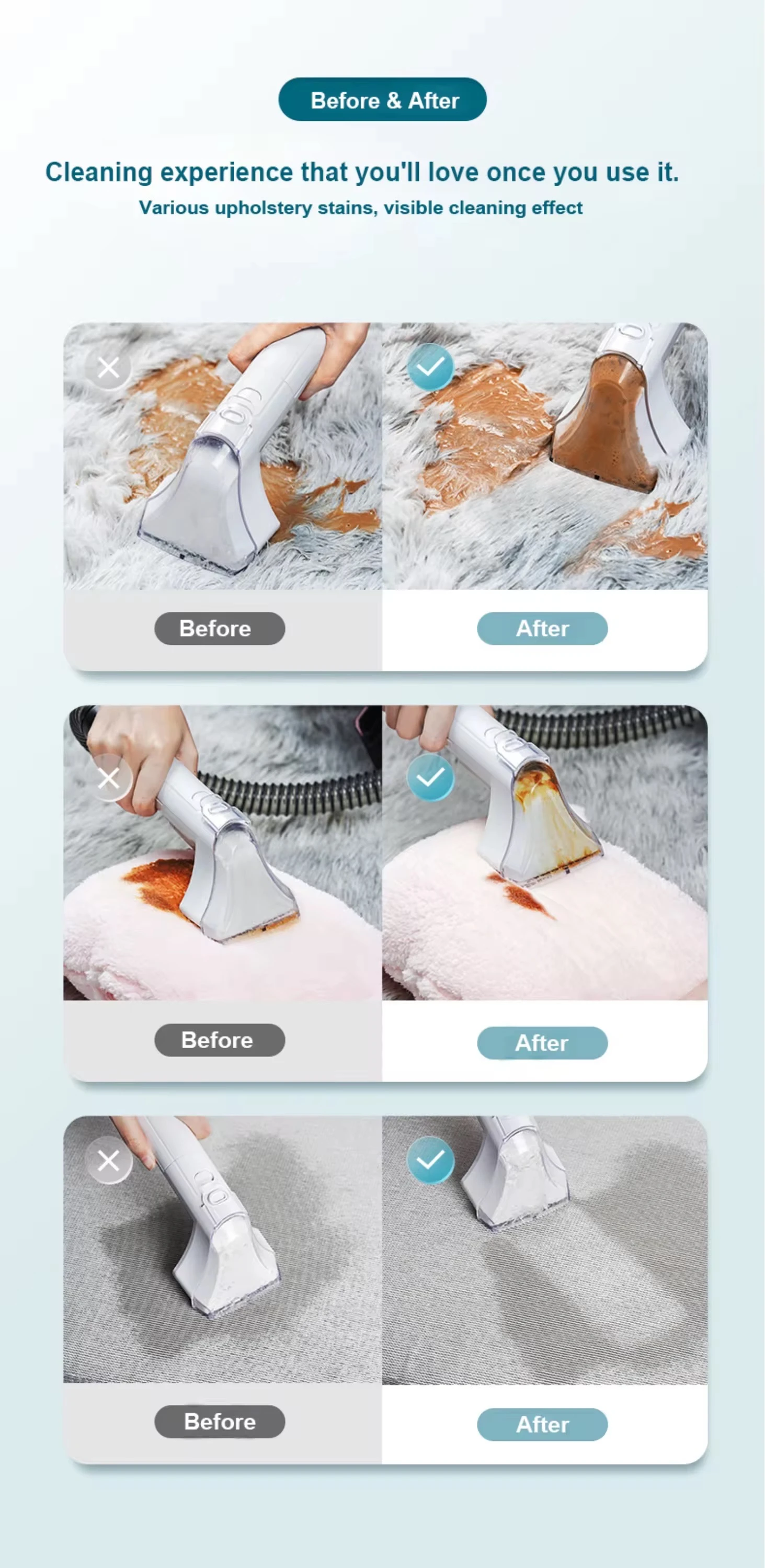 Before & After

Cleaning experience that you'll love once you use it.
Various upholstery stains, visible cleaning effect

Before

After

Before

After

Before

After